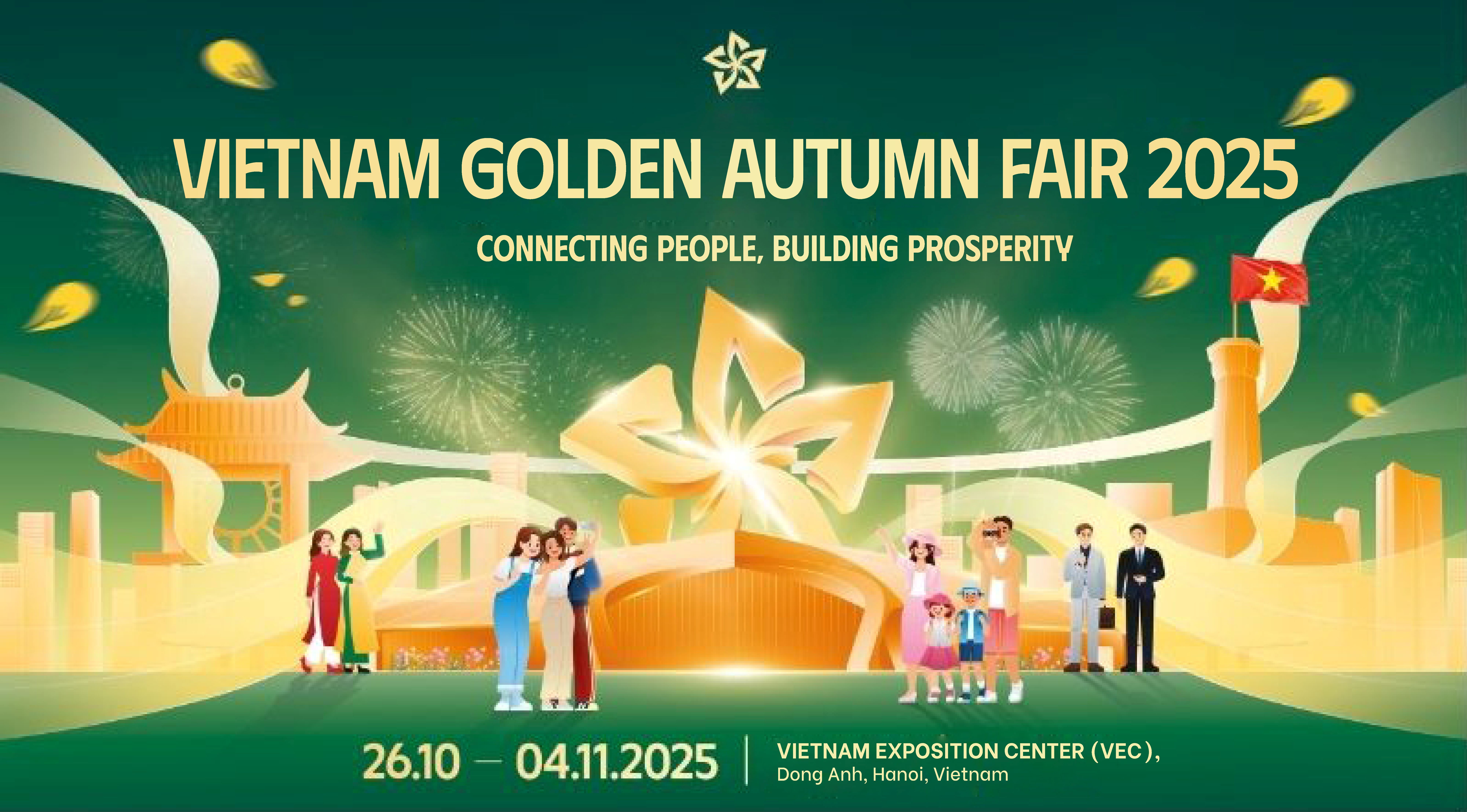 VIETNAM GOLDEN AUTUMN FAIR 2025

CONNECTING PEOPLE, BUILDING PROSPERITY

26.10 – 04.11.2025 | VIETNAM EXPOSITION CENTER (VEC), Dong Anh, Hanoi, Vietnam